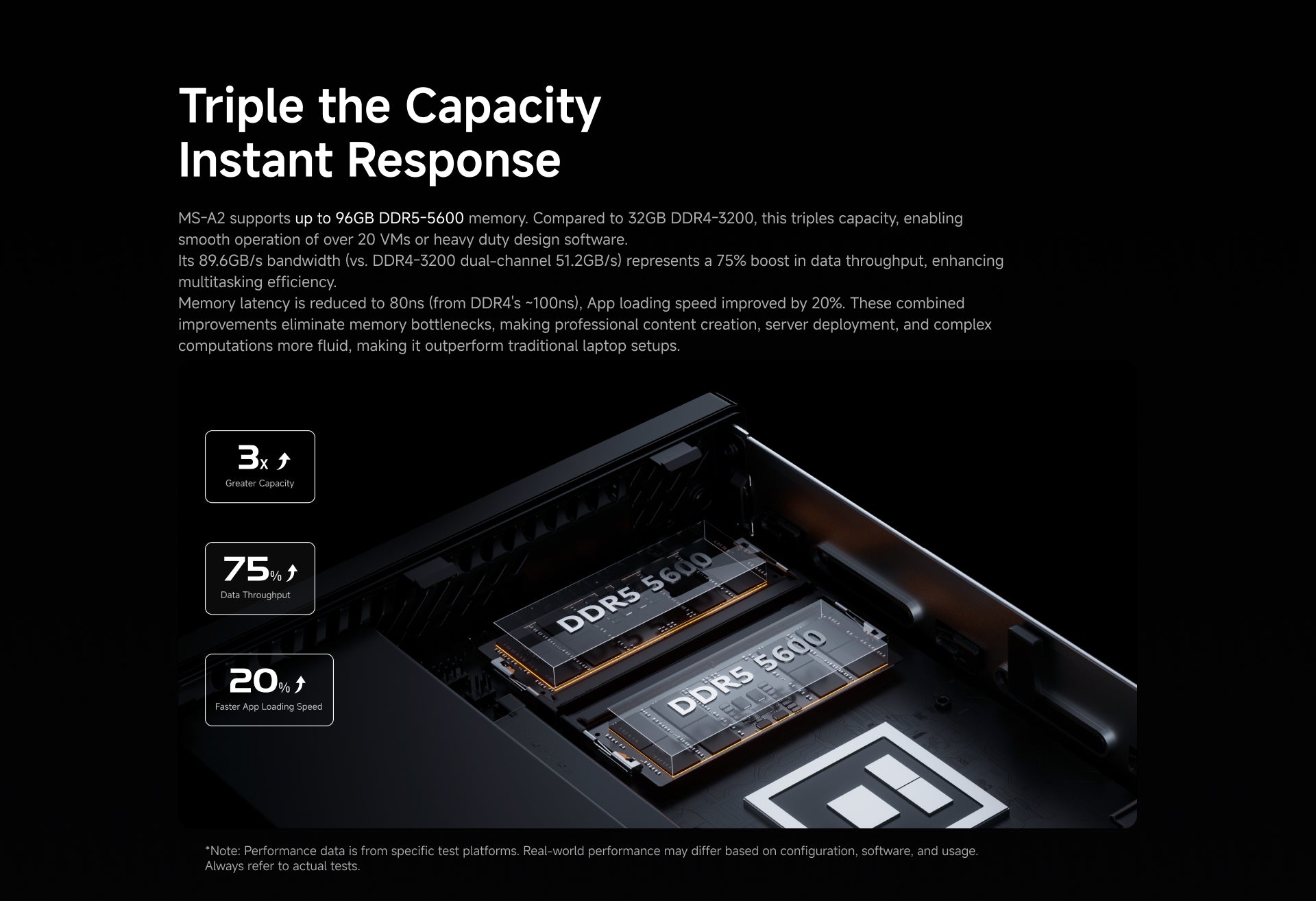 Triple the Capacity
Instant Response

MS-A2 supports up to 96GB DDR5-5600 memory. Compared to 32GB DDR4-3200, this triples capacity, enabling smooth operation of over 20 VMs or heavy duty design software.
Its 89.6GB/s bandwidth (vs. DDR4-3200 dual-channel 51.2GB/s) represents a 75% boost in data throughput, enhancing multitasking efficiency.
Memory latency is reduced to 80ns (from DDR4's ~100ns), App loading speed improved by 20%. These combined improvements eliminate memory bottlenecks, making professional content creation, server deployment, and complex computations more fluid, making it outperform traditional laptop setups.

3x
Greater Capacity

75%
Data Throughput

20%
Faster App Loading Speed

DDR5 5600

DDR5 5600

*Note: Performance data is from specific test platforms. Real-world performance may differ based on configuration, software, and usage. Always refer to actual tests.