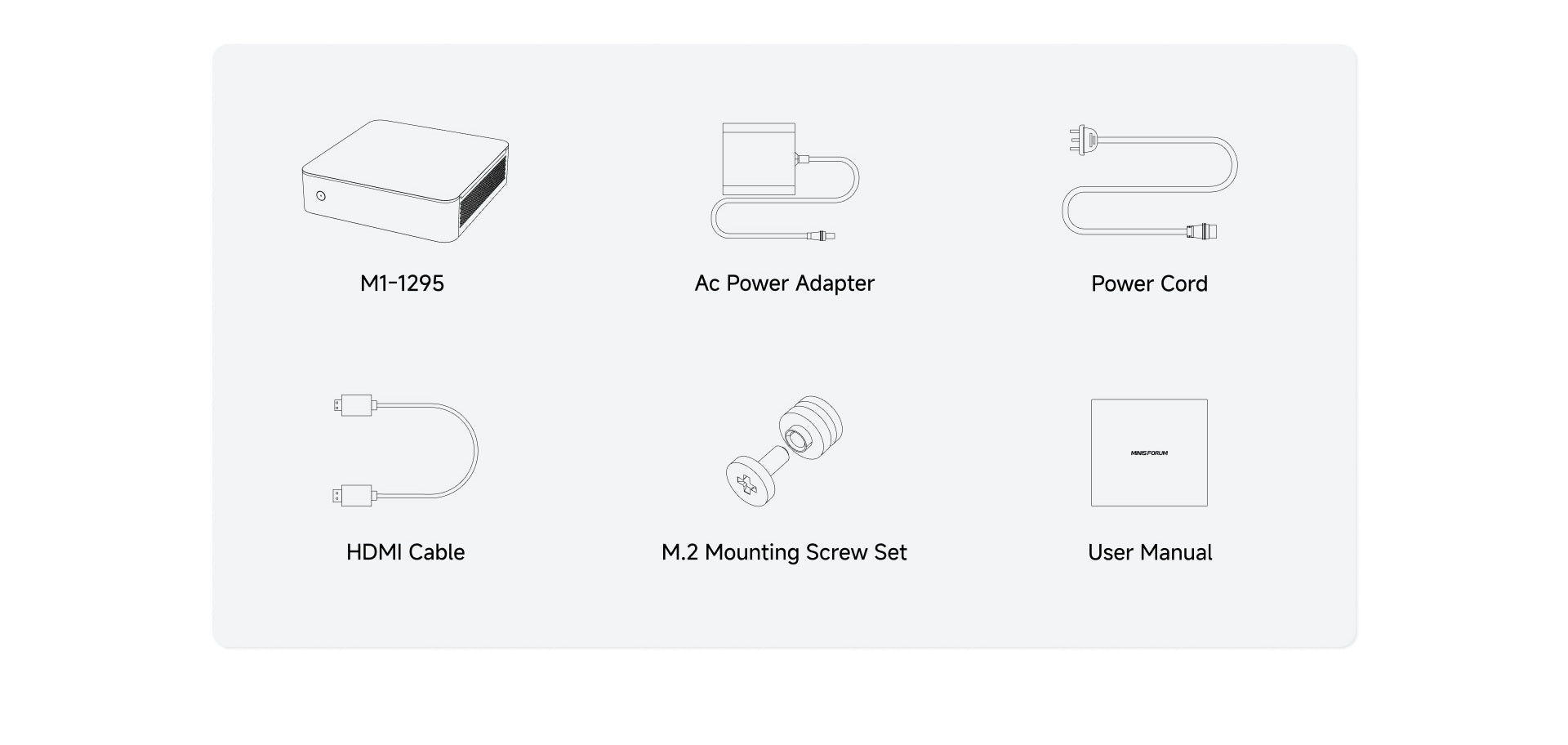 M1-1295

Ac Power Adapter

Power Cord

HDMI Cable

M.2 Mounting Screw Set

MINISFORUM

User Manual