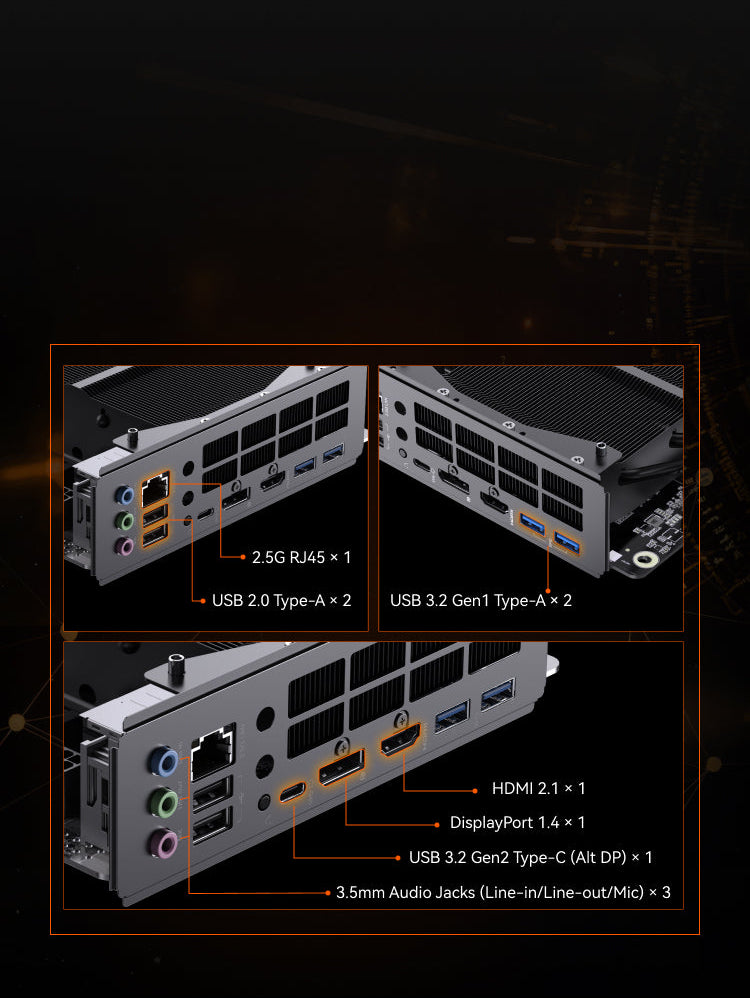 2.5G RJ45 × 1

USB 2.0 Type-A × 2

USB 3.2 Gen1 Type-A × 2

HDMI 2.1 × 1

DisplayPort 1.4 × 1

USB 3.2 Gen2 Type-C (Alt DP) × 1

3.5mm Audio Jacks (Line-in/Line-out/Mic) × 3